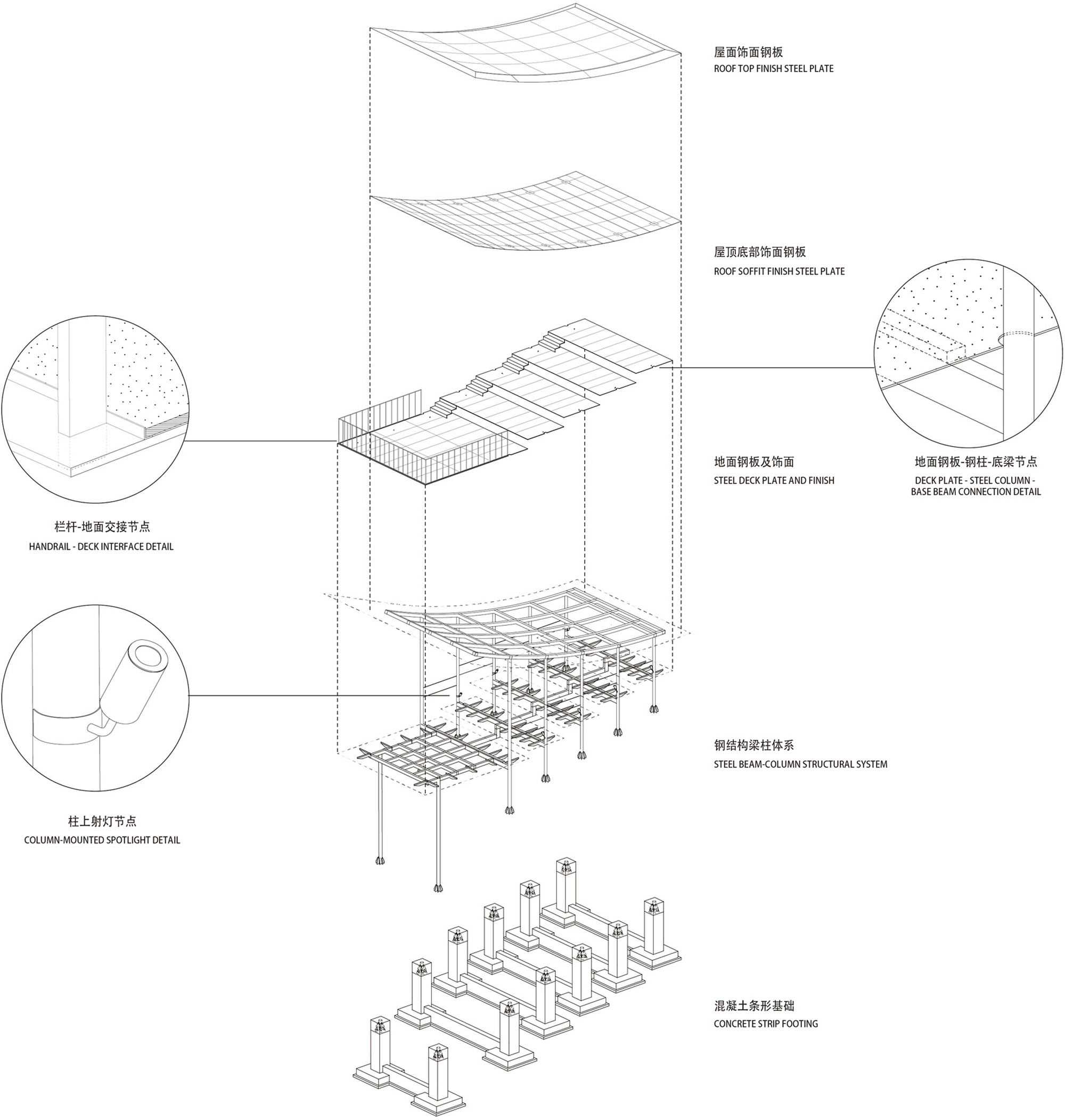 屋面饰面钢板
ROOF TOP FINISH STEEL PLATE

屋顶底部饰面钢板
ROOF SOFFIT FINISH STEEL PLATE

地面钢板及饰面
STEEL DECK PLATE AND FINISH

地面钢板-钢柱-底梁节点
DECK PLATE - STEEL COLUMN - BASE BEAM CONNECTION DETAIL

栏杆-地面交接节点
HANDRAIL - DECK INTERFACE DETAIL

钢结构梁柱体系
STEEL BEAM-COLUMN STRUCTURAL SYSTEM

柱上射灯节点
COLUMN-MOUNTED SPOTLIGHT DETAIL

混凝土条形基础
CONCRETE STRIP FOOTING