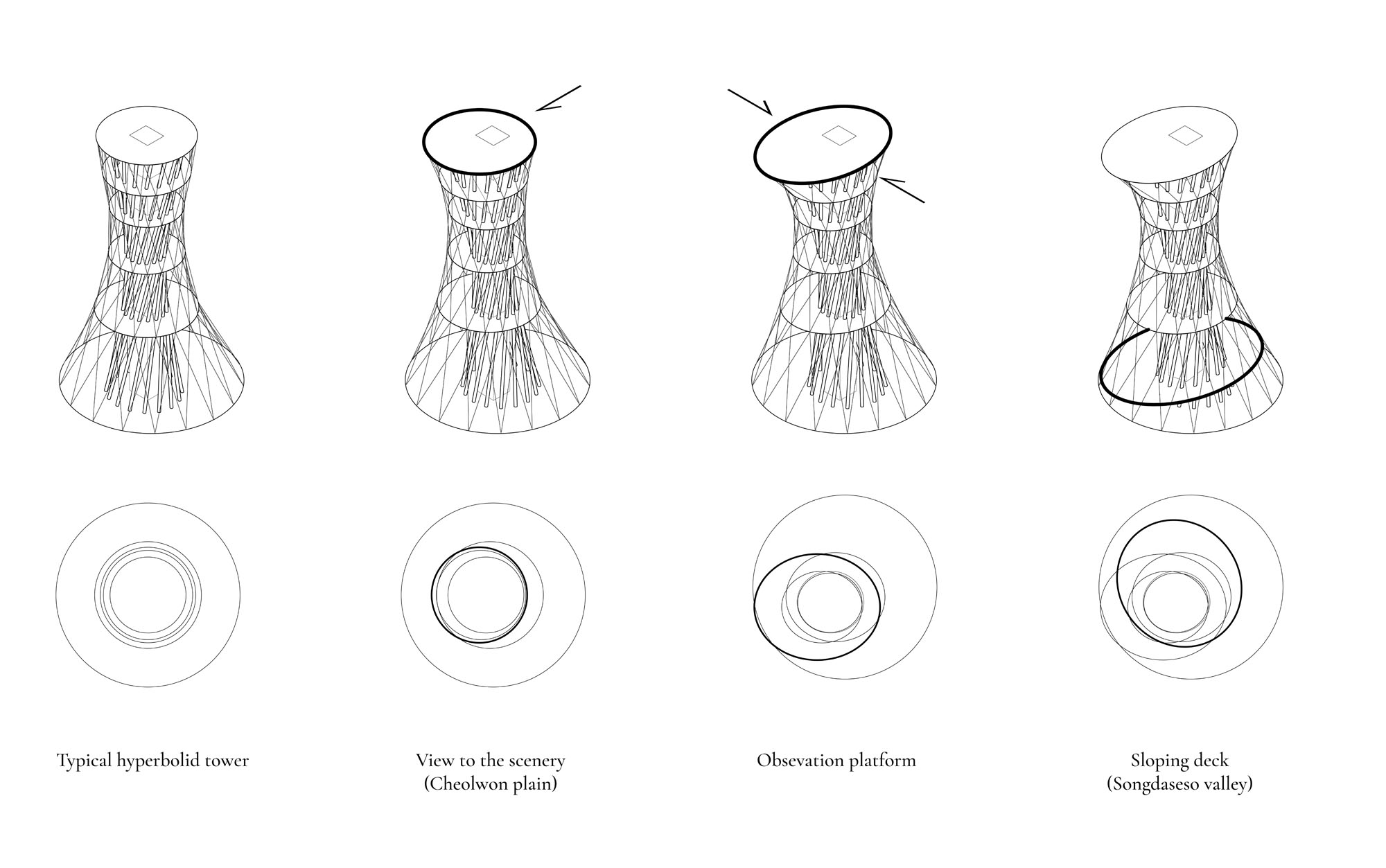 Typical hyperbolid tower

View to the scenery
(Cheolwon plain)

Obsevation platform

Sloping deck
(Songdaseso valley)