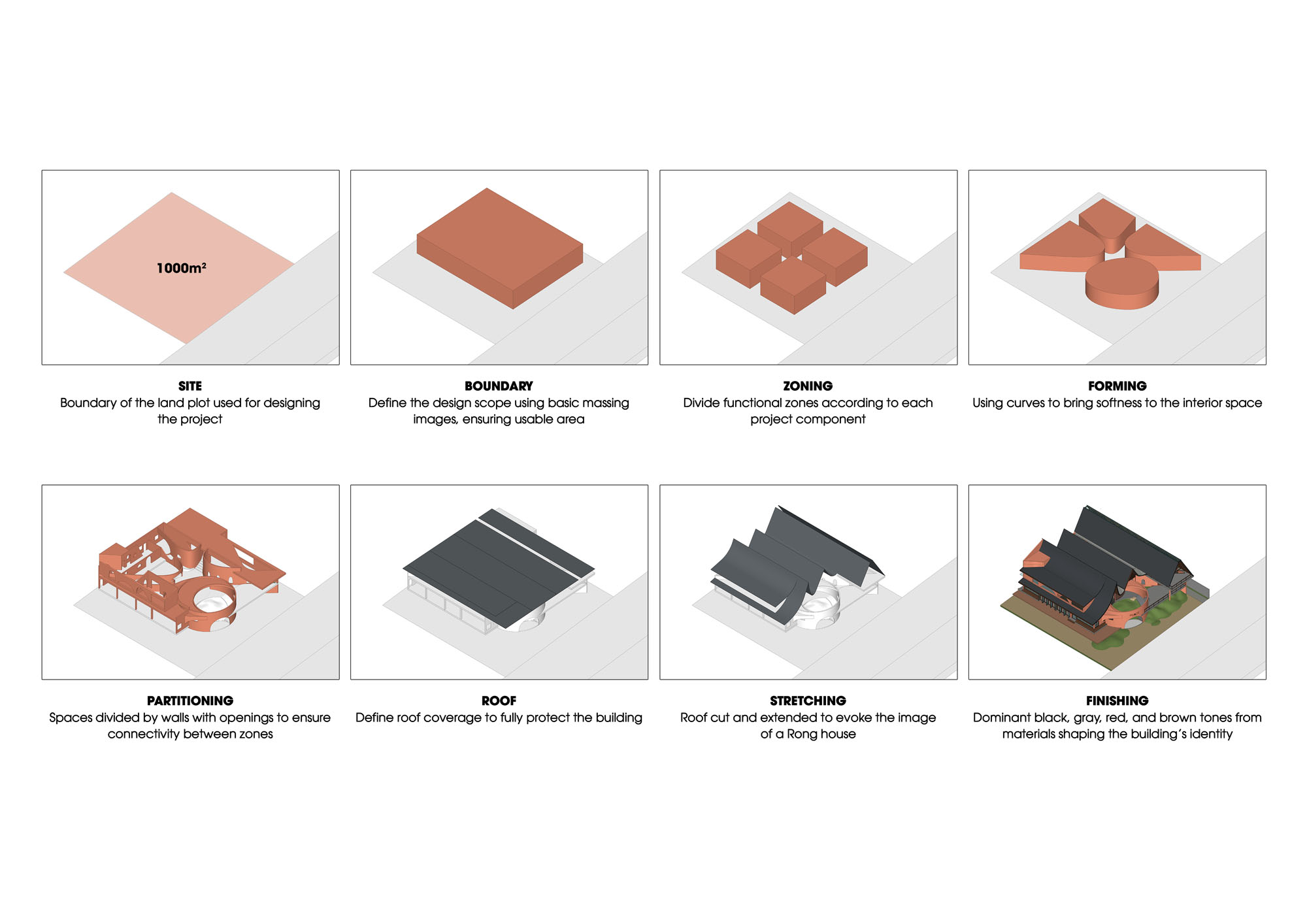 $1000m^2$

SITE
Boundary of the land plot used for designing the project

BOUNDARY
Define the design scope using basic massing images, ensuring usable area

ZONING
Divide functional zones according to each project component

FORMING
Using curves to bring softness to the interior space

PARTITIONING
Spaces divided by walls with openings to ensure connectivity between zones

ROOF
Define roof coverage to fully protect the building

STRETCHING
Roof cut and extended to evoke the image of a Rong house

FINISHING
Dominant black, gray, red, and brown tones from materials shaping the building's identity