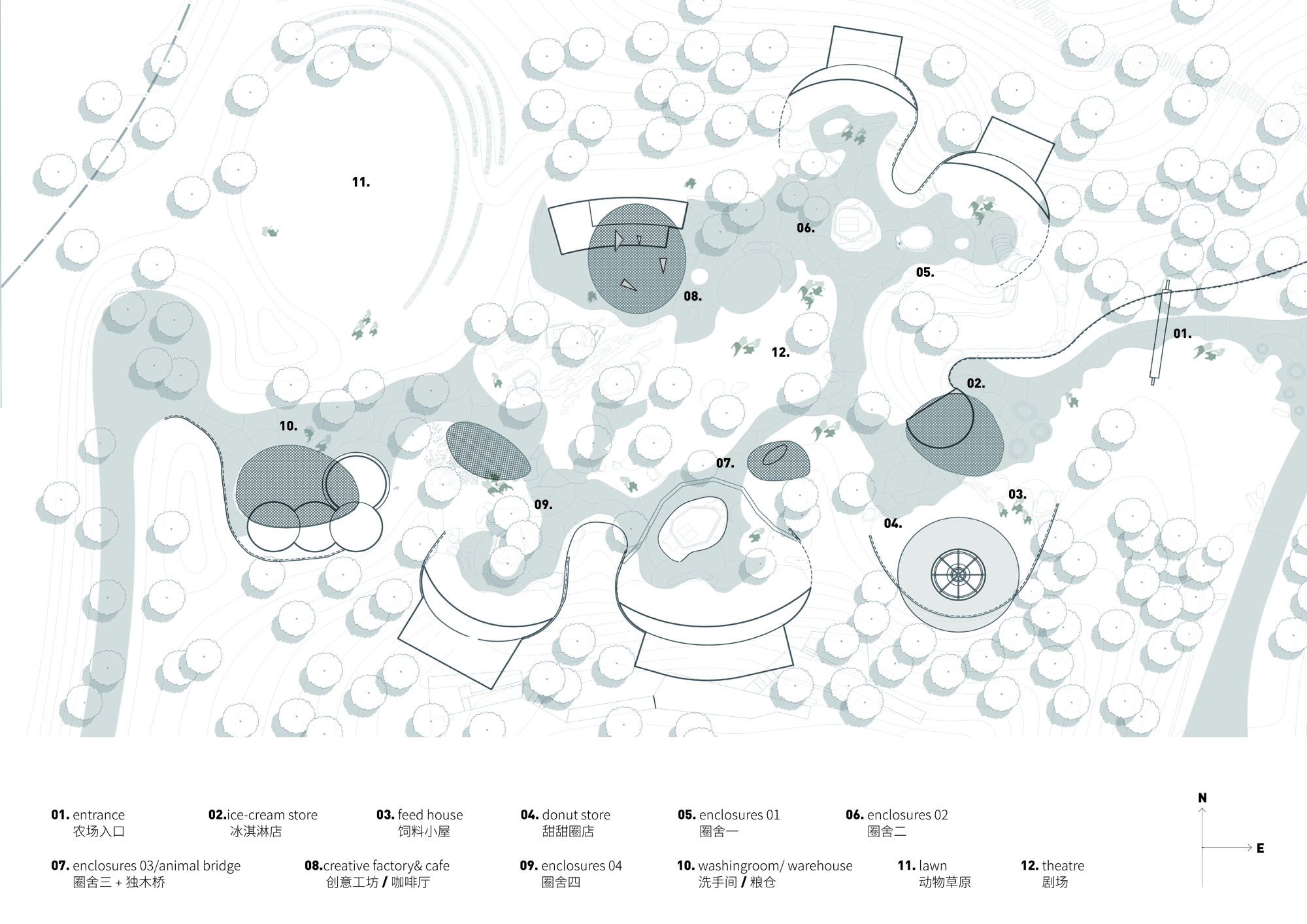 11.

06.

05.

08.

01.

12.

02.

10.

07.

03.

09.

04.

01. entrance
农场入口

02.ice-cream store
冰淇淋店

03. feed house
饲料小屋

04. donut store
甜甜圈店

05. enclosures 01
圈舍一

06. enclosures 02
圈舍二

07. enclosures 03/animal bridge
圈舍三 + 独木桥

08.creative factory& cafe
创意工坊 / 咖啡厅

09. enclosures 04
圈舍四

10. washingroom/ warehouse
洗手间 / 粮仓

11. lawn
动物草原

12. theatre
剧场

N

E