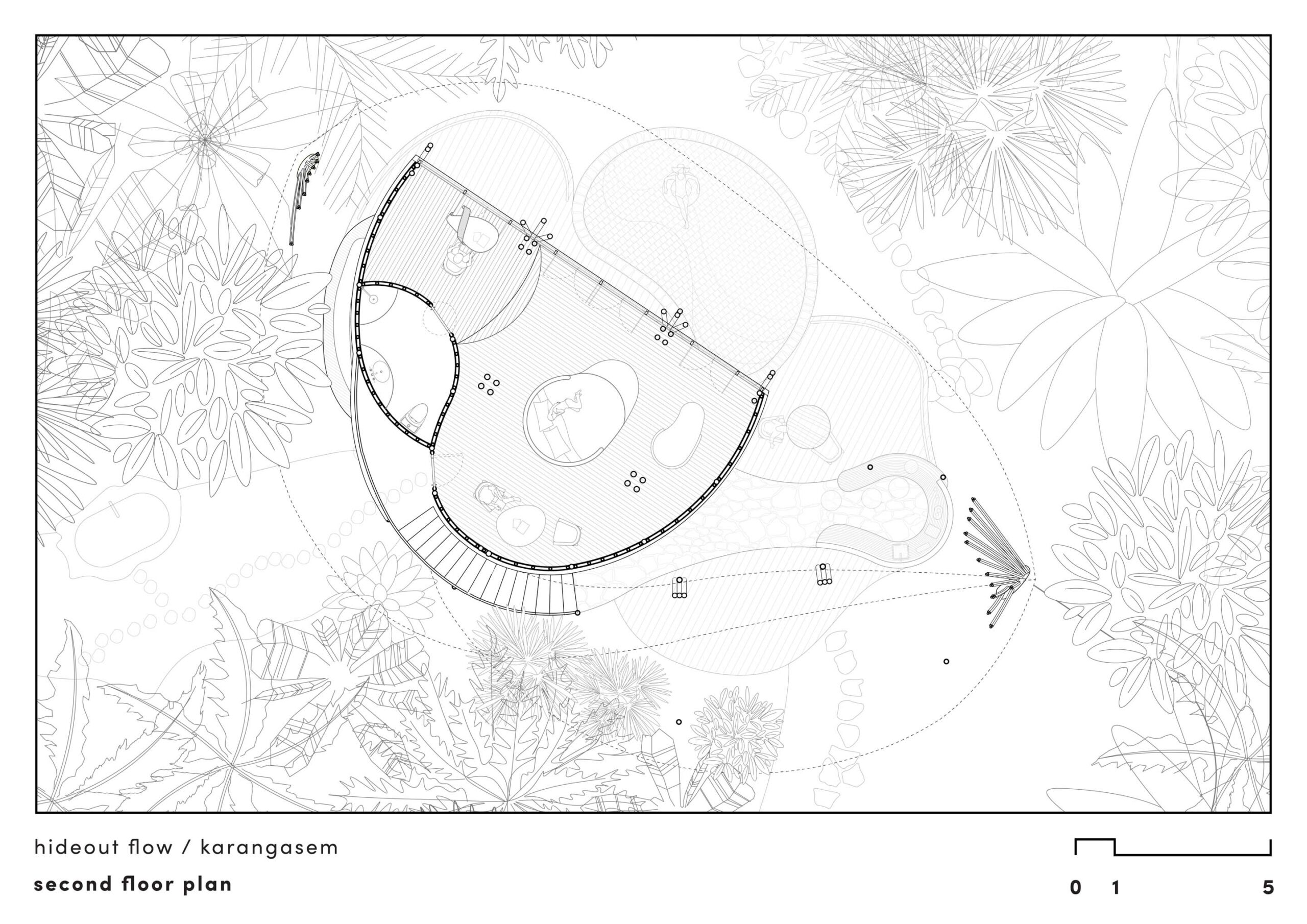 hideout flow / karangasem

second floor plan

0 1 5