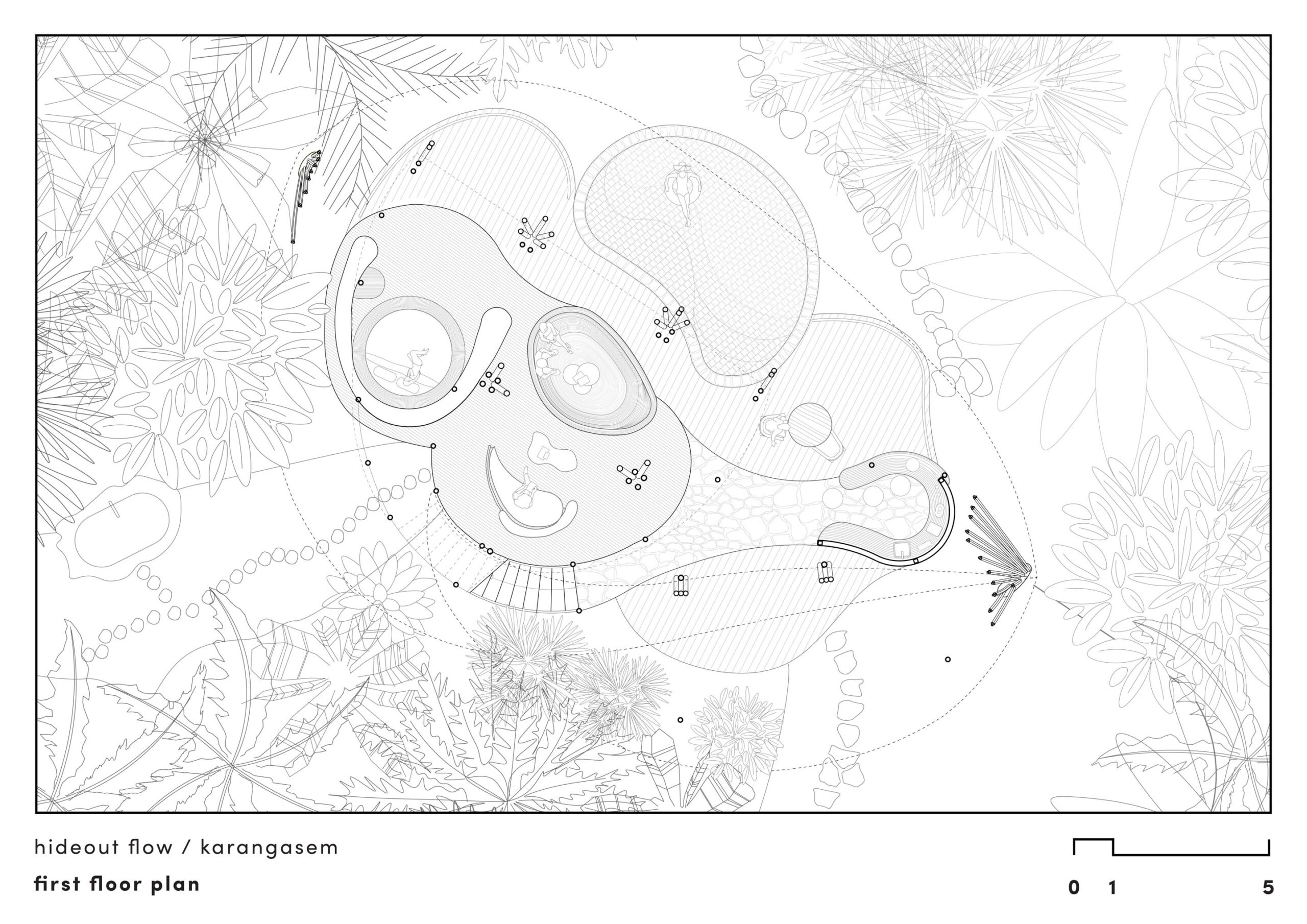 hideout flow / karangasem

first floor plan

0 1 5