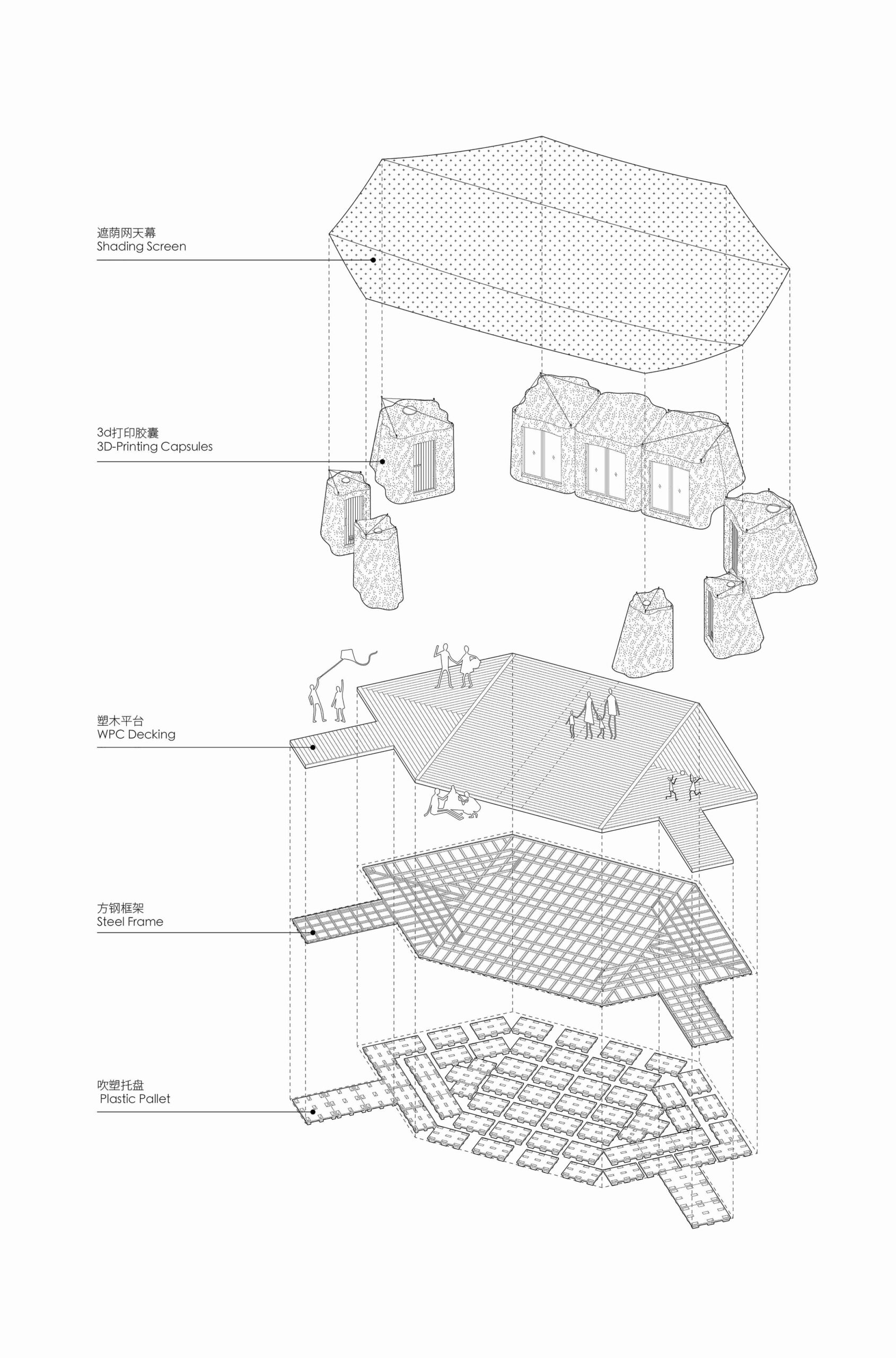 遮荫网天幕
Shading Screen

3d打印胶囊
3D-Printing Capsules

塑木平台
WPC Decking

方钢框架
Steel Frame

吹塑托盘
Plastic Pallet