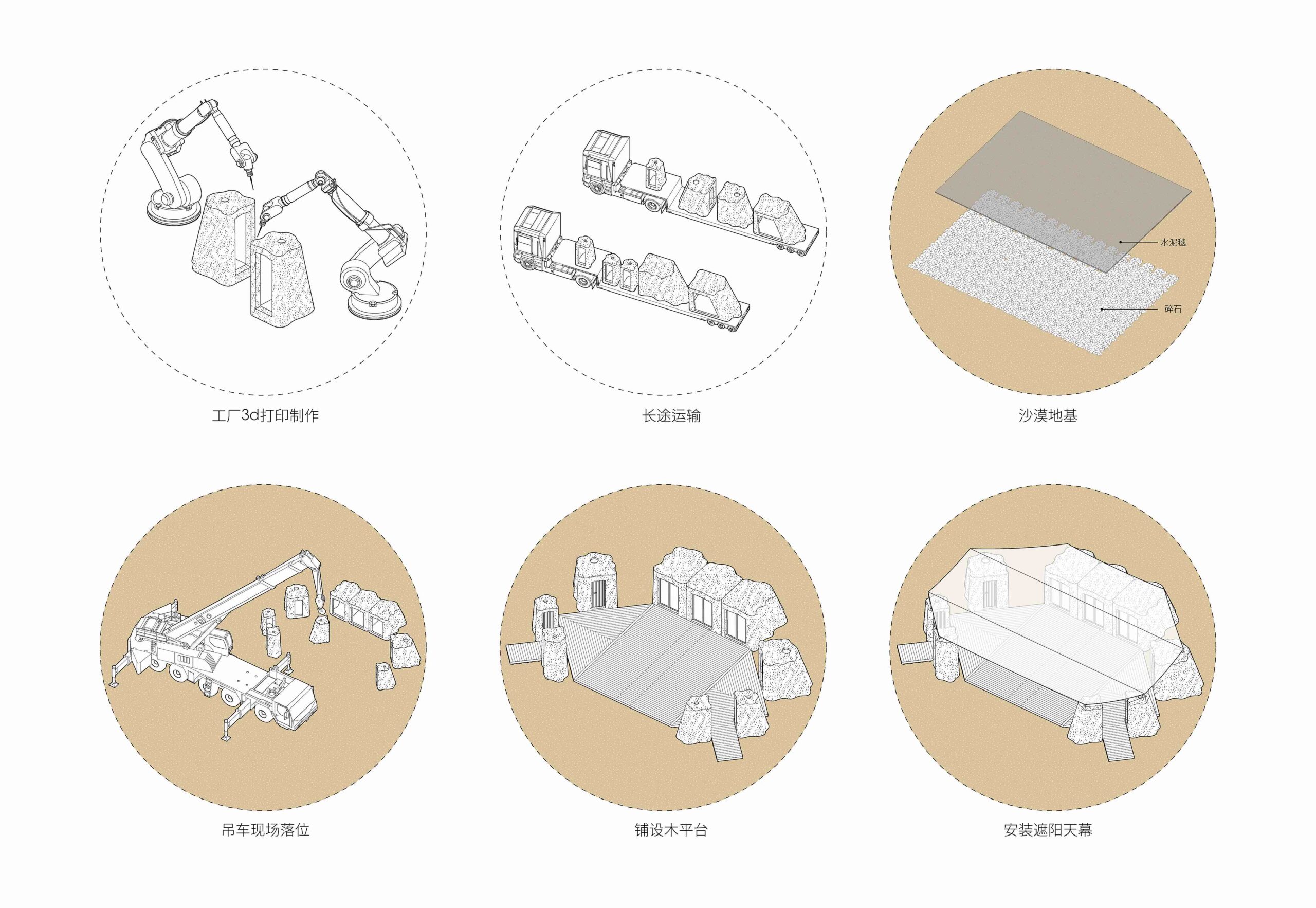 工厂3d打印制作

长途运输

水泥毯
碎石
沙漠地基

吊车现场落位

铺设木平台

安装遮阳天幕