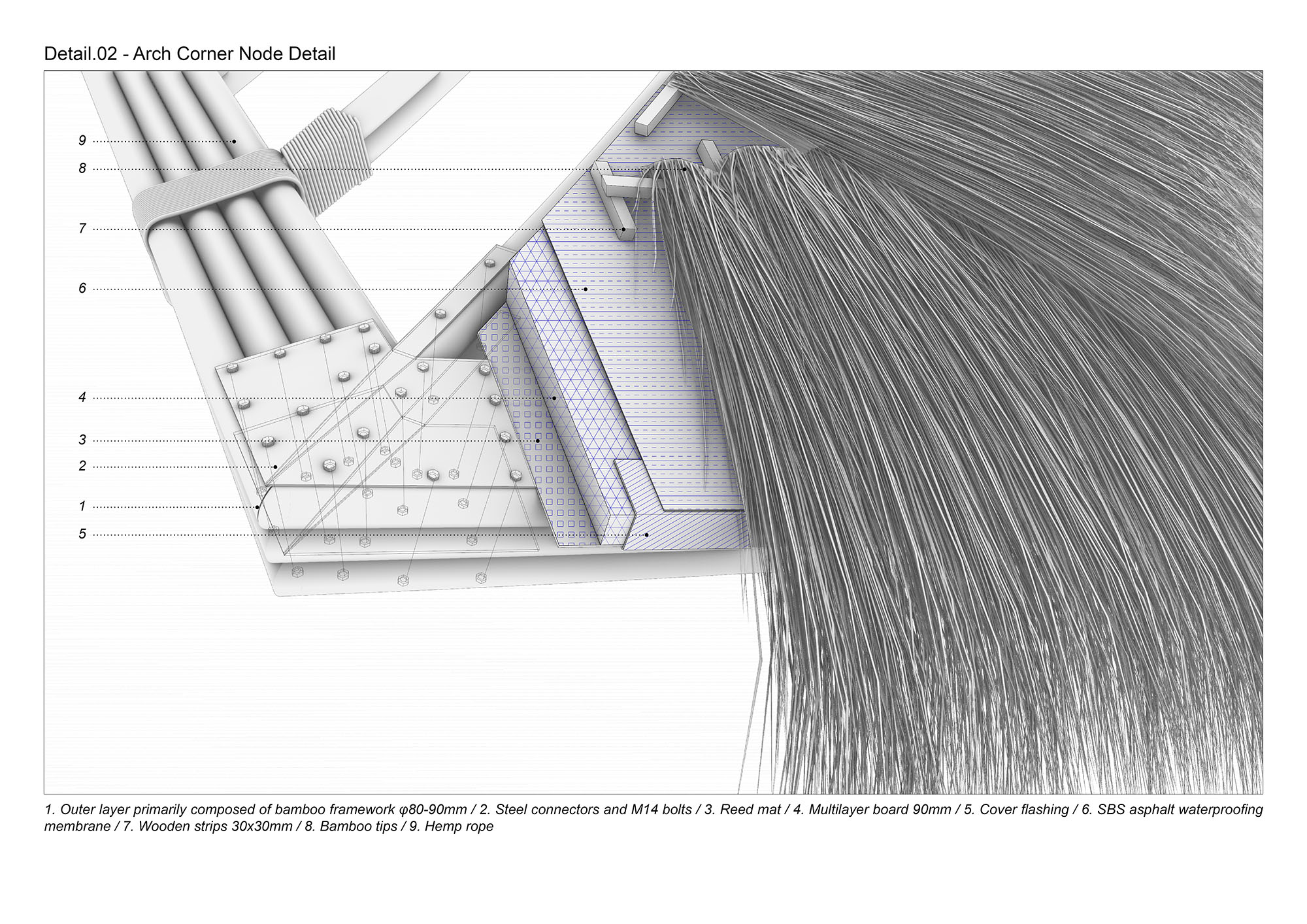 Detail.02 - Arch Corner Node Detail

9
8
7
6
4
3
2
1
5

1. Outer layer primarily composed of bamboo framework φ80-90mm / 2. Steel connectors and M14 bolts / 3. Reed mat / 4. Multilayer board 90mm / 5. Cover flashing / 6. SBS asphalt waterproofing membrane / 7. Wooden strips 30x30mm / 8. Bamboo tips / 9. Hemp rope