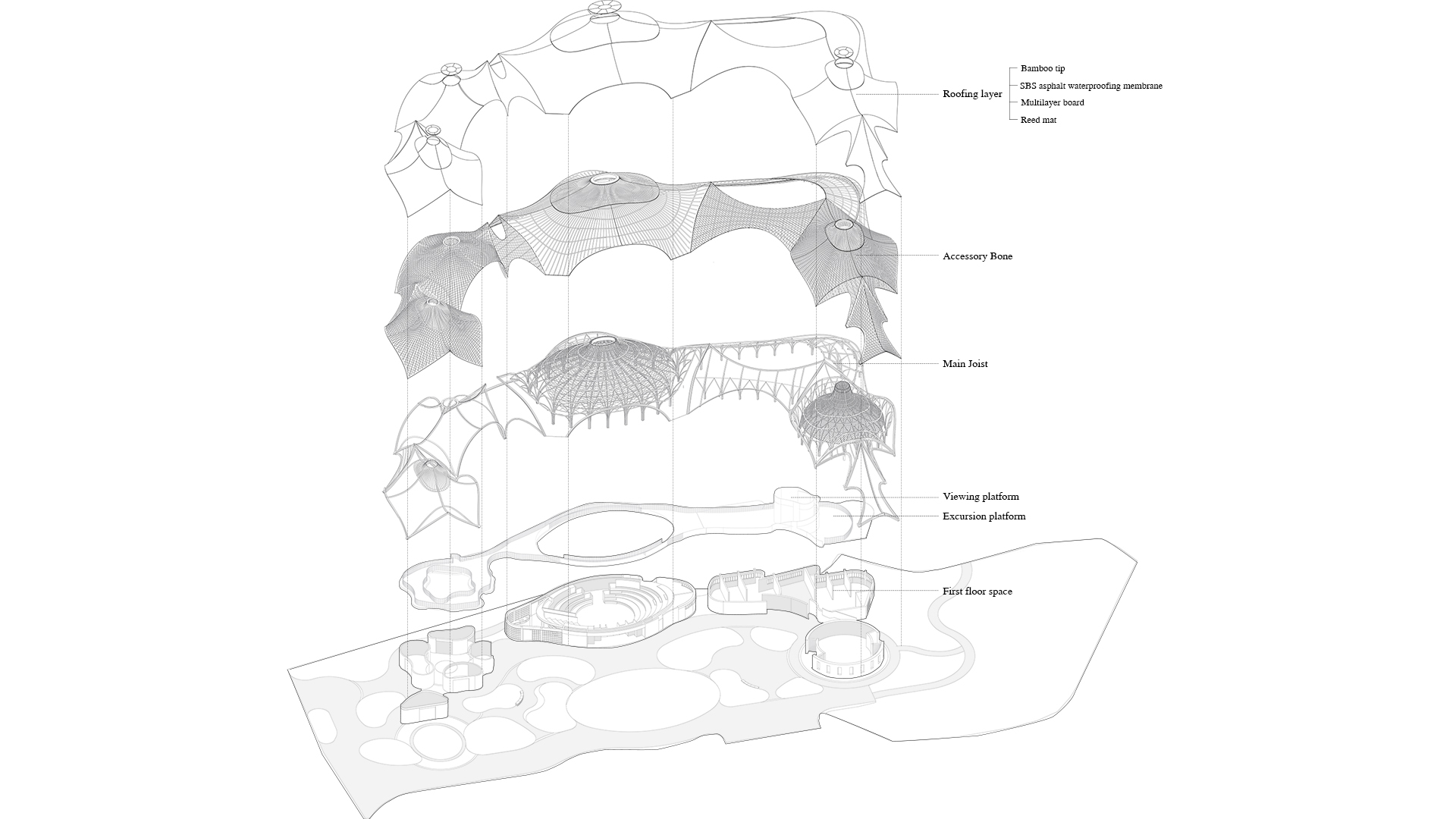 Roofing layer
Bamboo tip
SBS asphalt waterproofing membrane
Multilayer board
Reed mat

Accessory Bone

Main Joist

Viewing platform
Excursion platform

First floor space