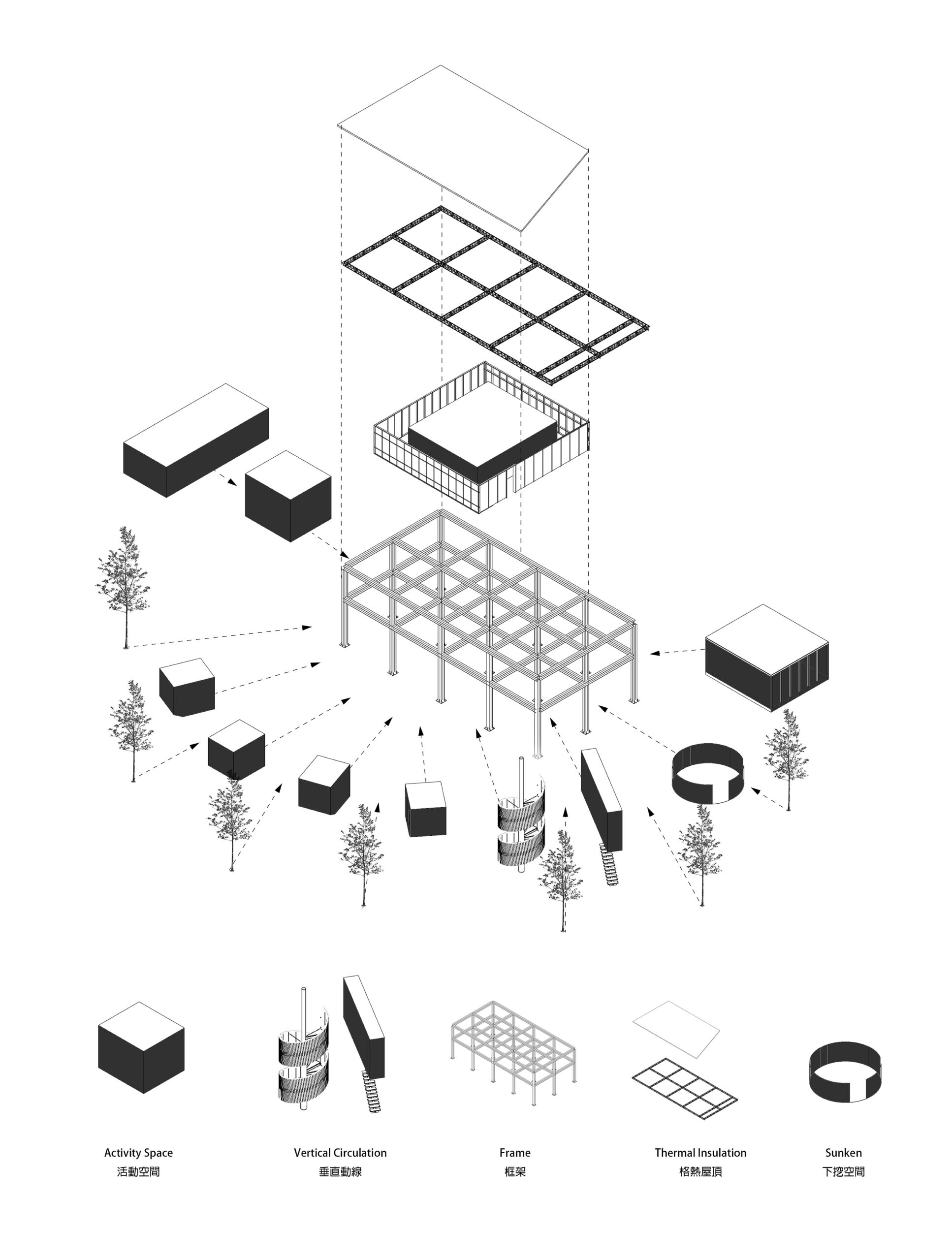 Activity Space
活動空間

Vertical Circulation
垂直動線

Frame
框架

Thermal Insulation
格熱屋頂

Sunken
下挖空間