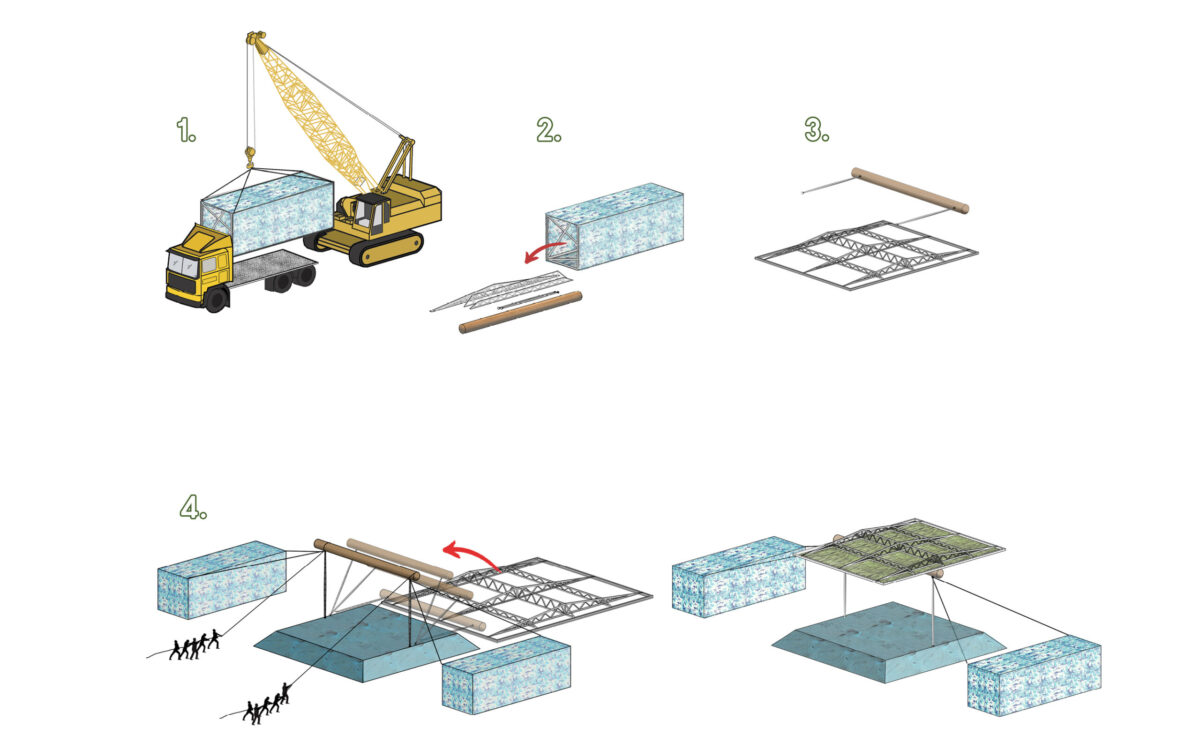 1.

2.

3.

4.