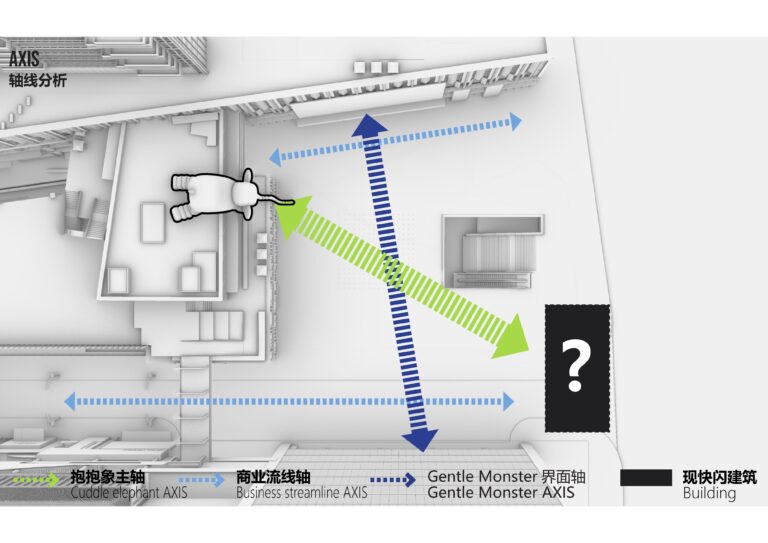 AXIS
轴线分析

?

抱抱象主轴
Cuddle elephant AXIS

商业流线轴
Business streamline AXIS

Gentle Monster 界面轴
Gentle Monster AXIS

现快闪建筑
Building