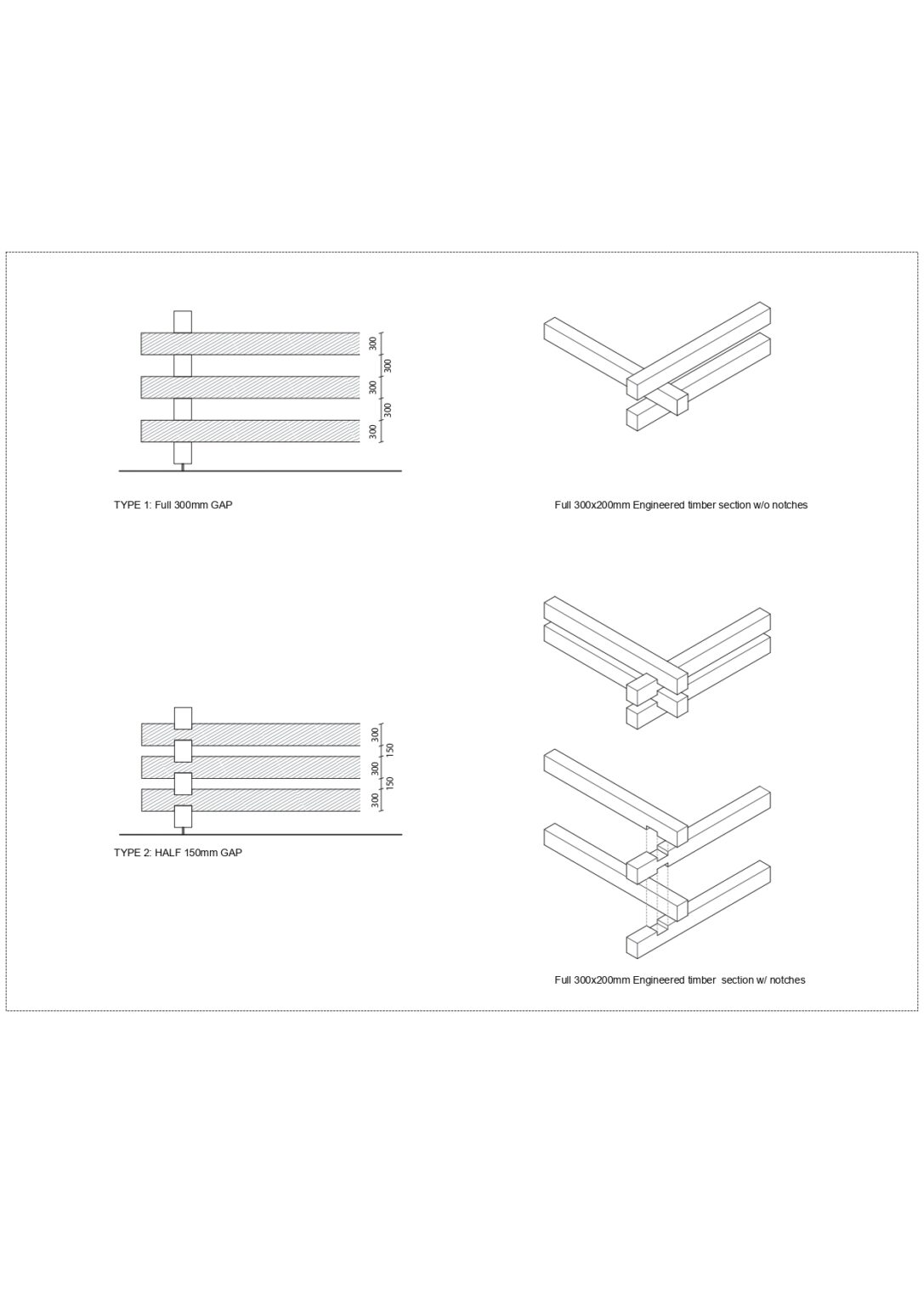 300
300
300
300
300

TYPE 1: Full 300mm GAP

Full 300x200mm Engineered timber section w/o notches

300
150
300
150
300

TYPE 2: HALF 150mm GAP

Full 300x200mm Engineered timber section w/ notches